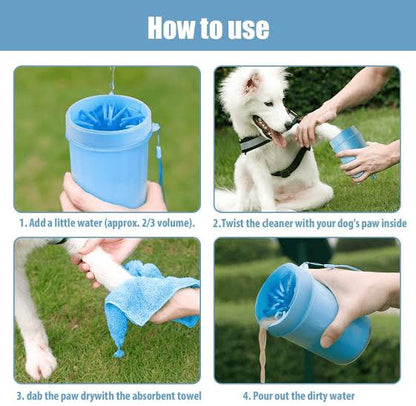 How to use

1. Add a little water (approx. 2/3 volume).

2.Twist the cleaner with your dog's paw inside

3. dab the paw drywith the absorbent towel

4. Pour out the dirty water